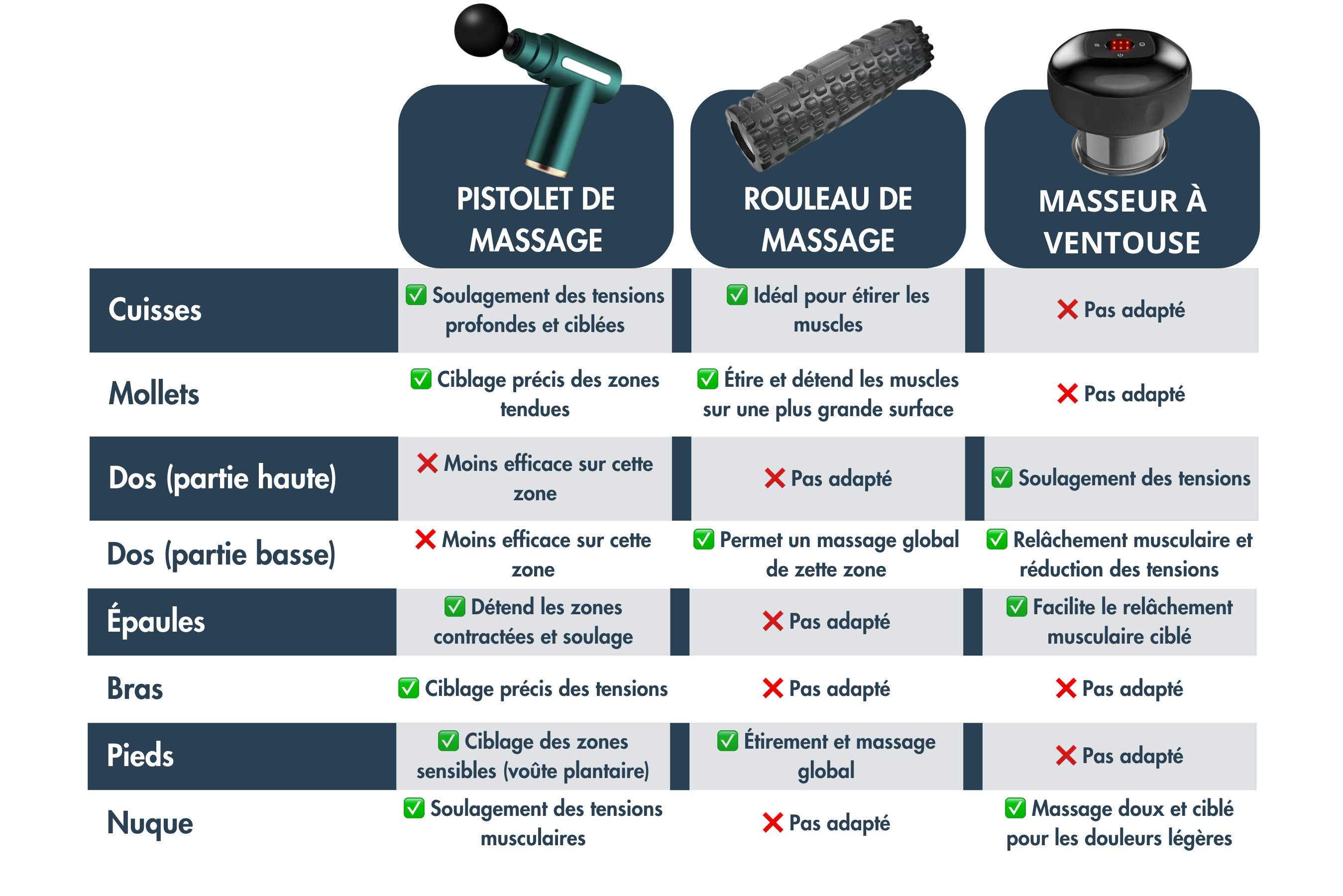 |  | PISTOLET DE MASSAGE | ROULEAU DE MASSAGE | MASSEUR À VENTOUSE |
|---|---|---|---|
| Cuisses | ✅ Soulagement des tensions profondes et ciblées | ✅ Idéal pour étirer les muscles | ❌ Pas adapté |
| Mollets | ✅ Ciblage précis des zones tendues | ✅ Étire et détend les muscles sur une plus grande surface | ❌ Pas adapté |
| Dos (partie haute) | ❌ Moins efficace sur cette zone | ❌ Pas adapté | ✅ Soulagement des tensions |
| Dos (partie basse) | ❌ Moins efficace sur cette zone | ✅ Permet un massage global de zette zone | ✅ Relâchement musculaire et réduction des tensions |
| Épaules | ✅ Détend les zones contractées et soulage | ❌ Pas adapté | ✅ Facilite le relâchement musculaire ciblé |
| Bras | ✅ Ciblage précis des tensions | ❌ Pas adapté | ❌ Pas adapté |
| Pieds | ✅ Ciblage des zones sensibles (voûte plantaire) | ✅ Étirement et massage global | ❌ Pas adapté |
| Nuque | ✅ Soulagement des tensions musculaires | ❌ Pas adapté | ✅ Massage doux et ciblé pour les douleurs légères |